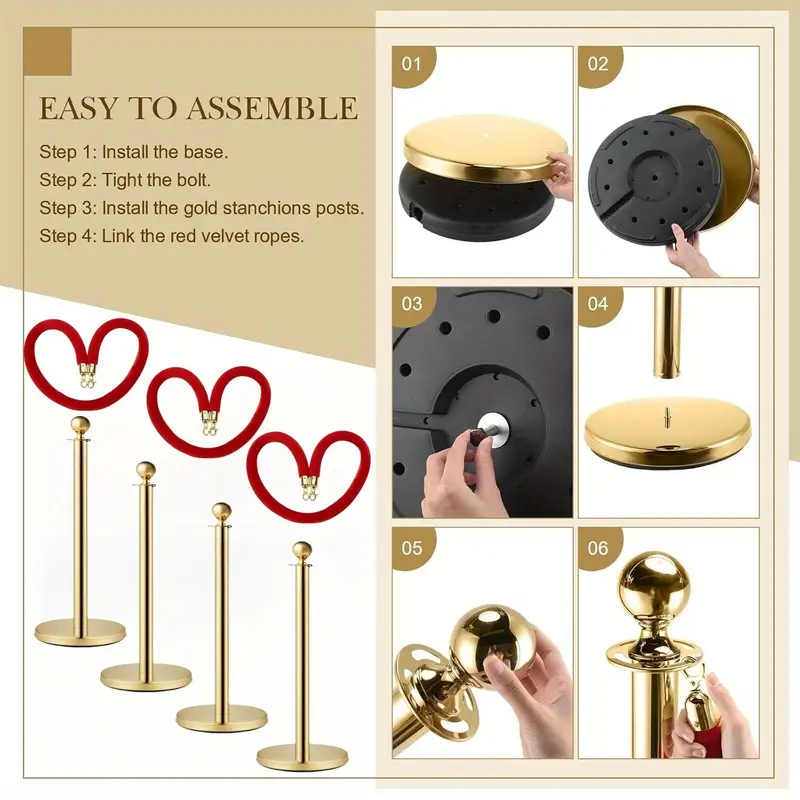 EASY TO ASSEMBLE

Step 1: Install the base.
Step 2: Tight the bolt.
Step 3: Install the gold stanchions posts.
Step 4: Link the red velvet ropes.

01

02

03

04

05

06